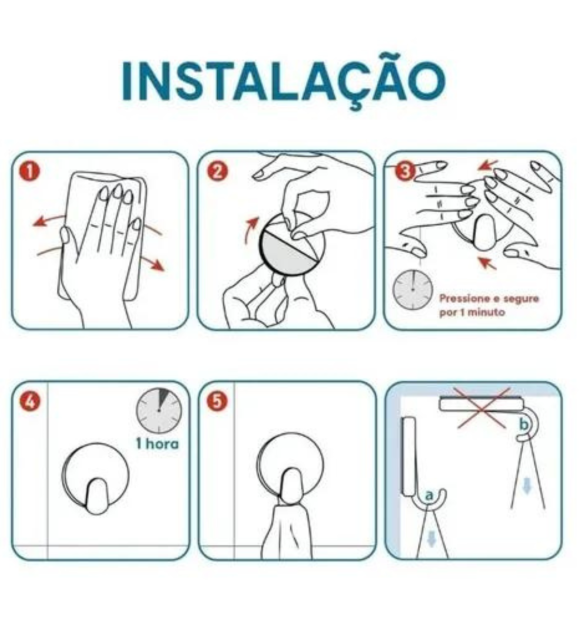 INSTALAÇÃO

1

2

3

Pressione e segure por 1 minuto

4

1 hora

5

b

a